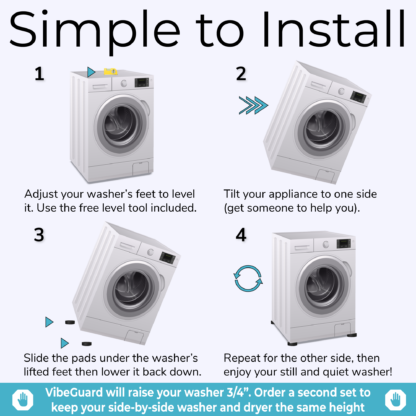 Simple to Install

1

Adjust your washer's feet to level it. Use the free level tool included.

2

Tilt your appliance to one side (get someone to help you).

3

Slide the pads under the washer's lifted feet then lower it back down.

4

Repeat for the other side, then enjoy your still and quiet washer!

VibeGuard will raise your washer 3/4". Order a second set to keep your side-by-side washer and dryer the same height